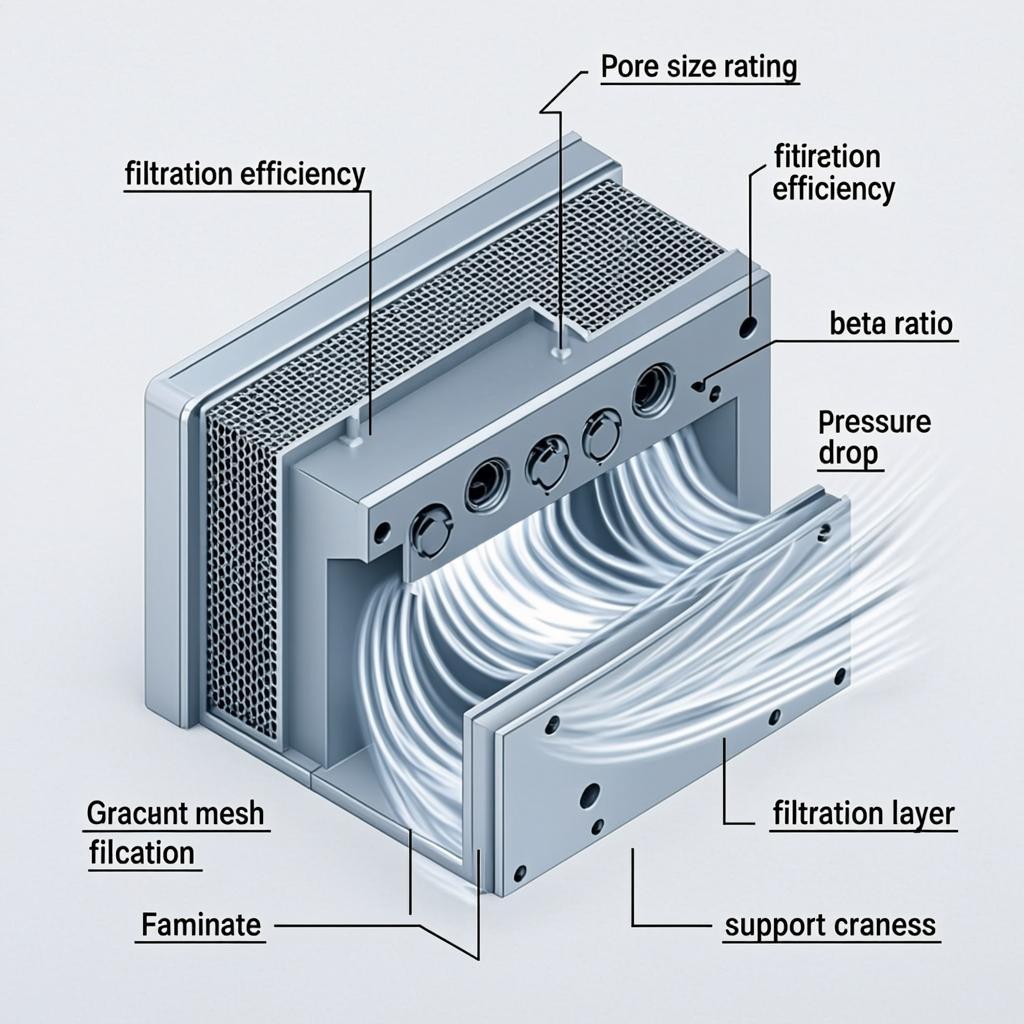 Pore size rating

filtration efficiency

fitiretion efficiency

beta ratio

Pressure drop

Gracunt mesh filcation

filtration layer

Faminate

support craness